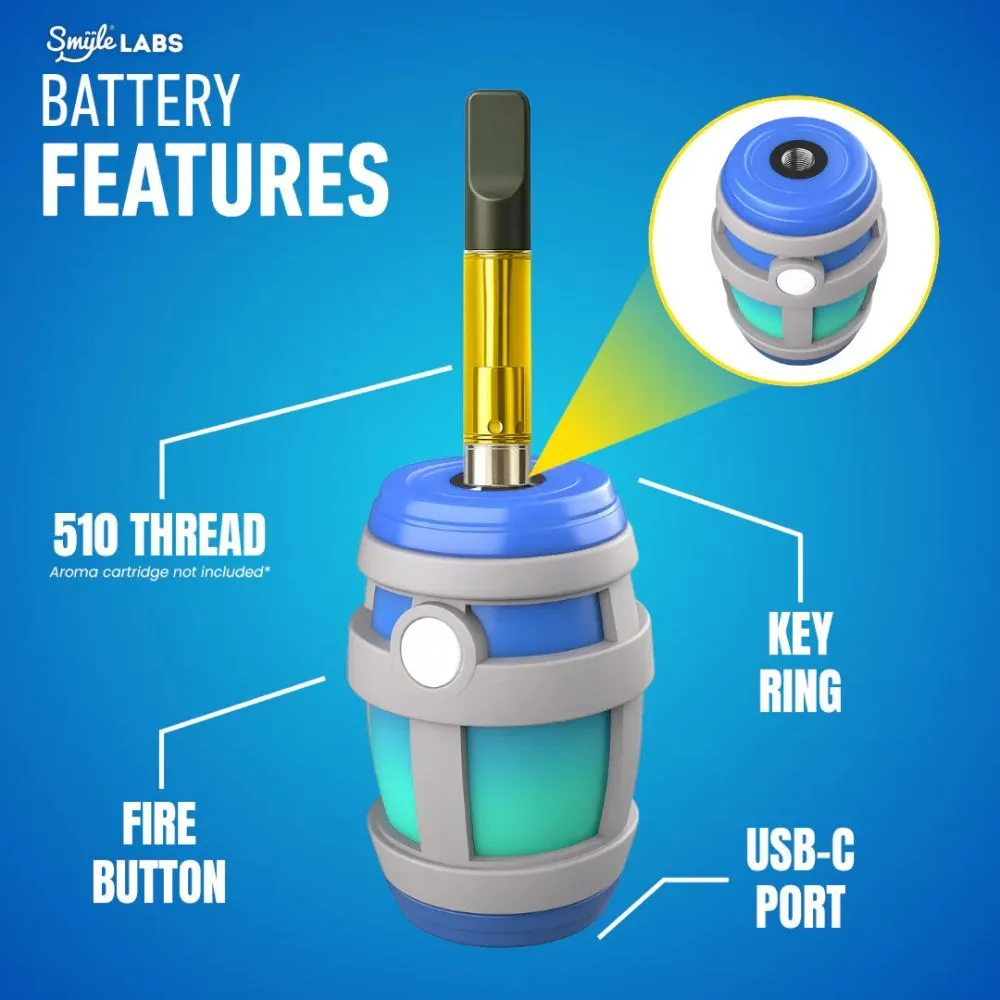 Smÿle® LABS
BATTERY
FEATURES

510 THREAD
Aroma cartridge not included*

KEY
RING

FIRE
BUTTON

USB-C
PORT